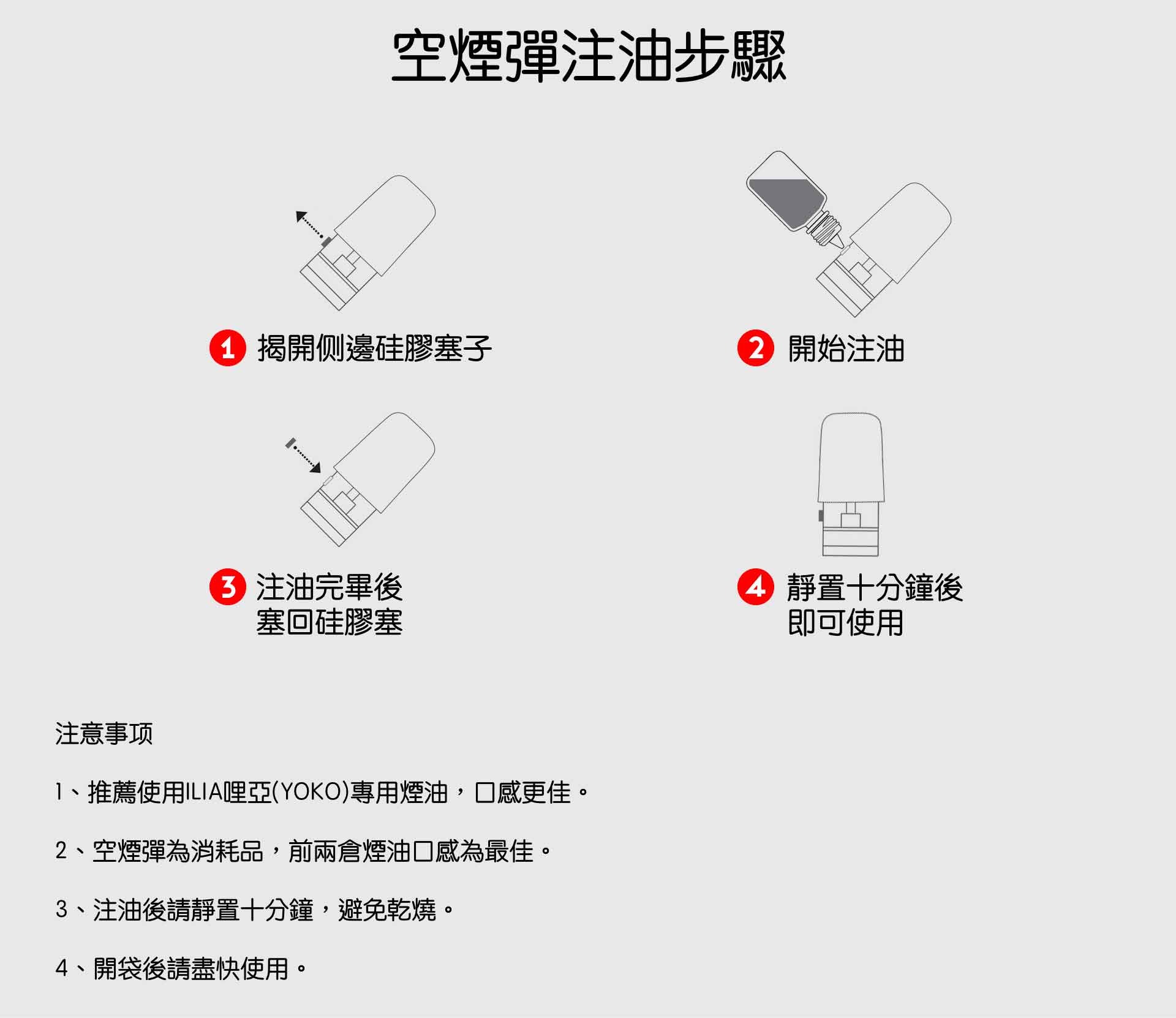 空煙彈注油步驟

1 揭開側邊硅膠塞子

2 開始注油

3 注油完畢後
塞回硅膠塞

4 靜置十分鐘後
即可使用

注意事项

1、推薦使用ILIA哩亞(YOKO)專用煙油，口感更佳。

2、空煙彈為消耗品，前兩倉煙油口感為最佳。

3、注油後請靜置十分鐘，避免乾燒。

4、開袋後請盡快使用。